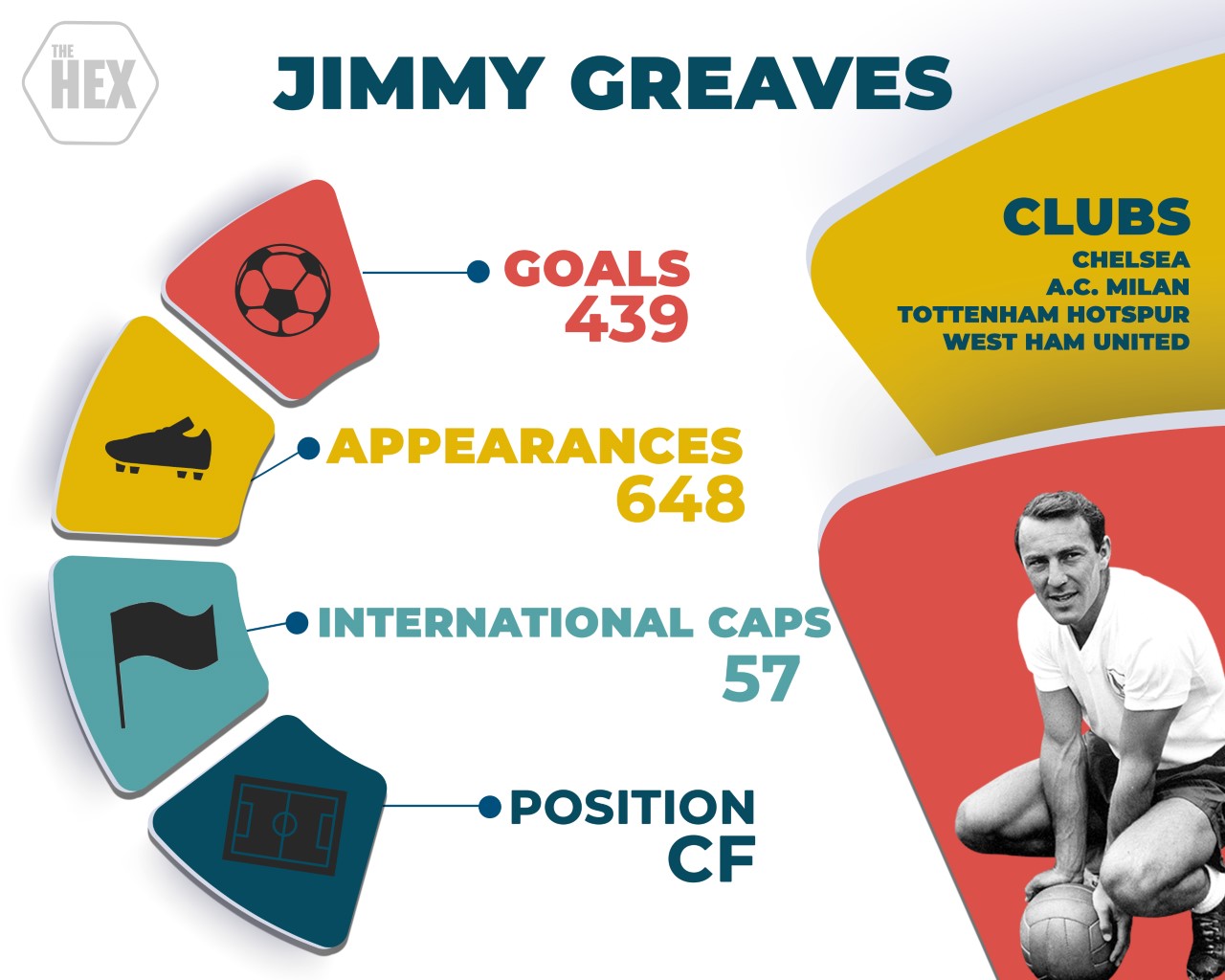 THE HEX

JIMMY GREAVES

GOALS
439

APPEARANCES
648

INTERNATIONAL CAPS
57

POSITION
CF

CLUBS
CHELSEA
A.C. MILAN
TOTTENHAM HOTSPUR
WEST HAM UNITED