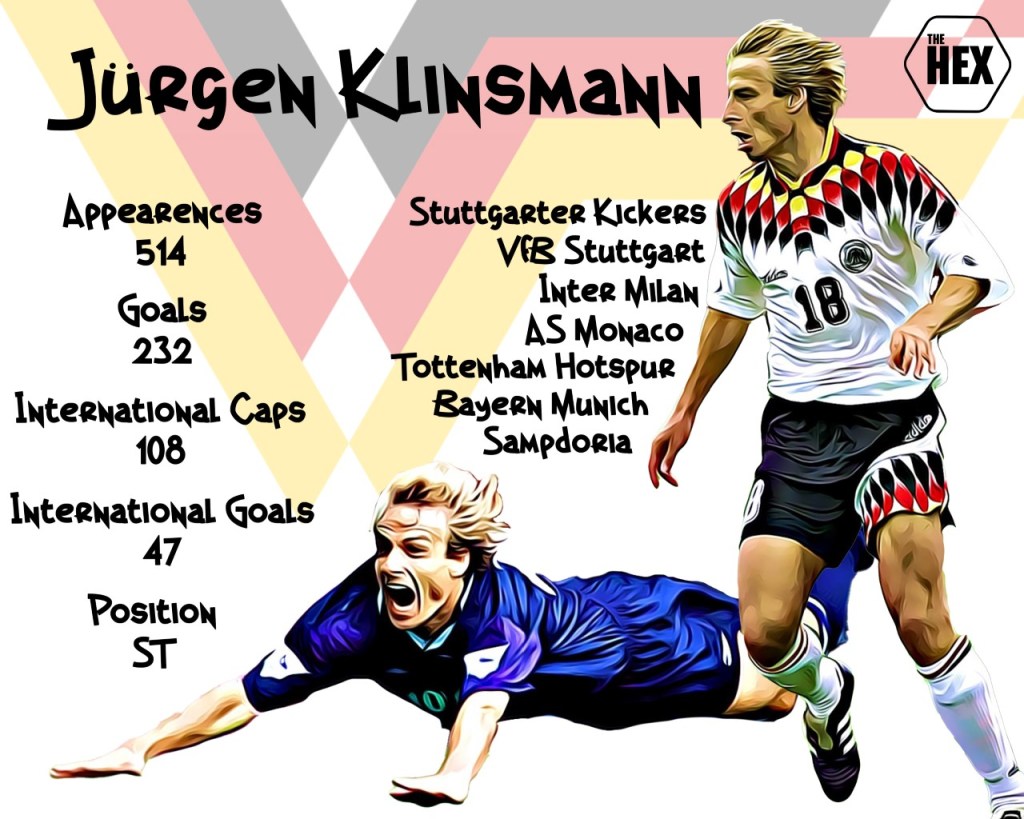 Jürgen Klinsmann

THE HEX

Appearences
514
Goals
232
International Caps
108
International Goals
47
Position
ST

Stuttgarter Kickers
VfB Stuttgart
Inter Milan
AS Monaco
Tottenham Hotspur
Bayern Munich
Sampdoria

18