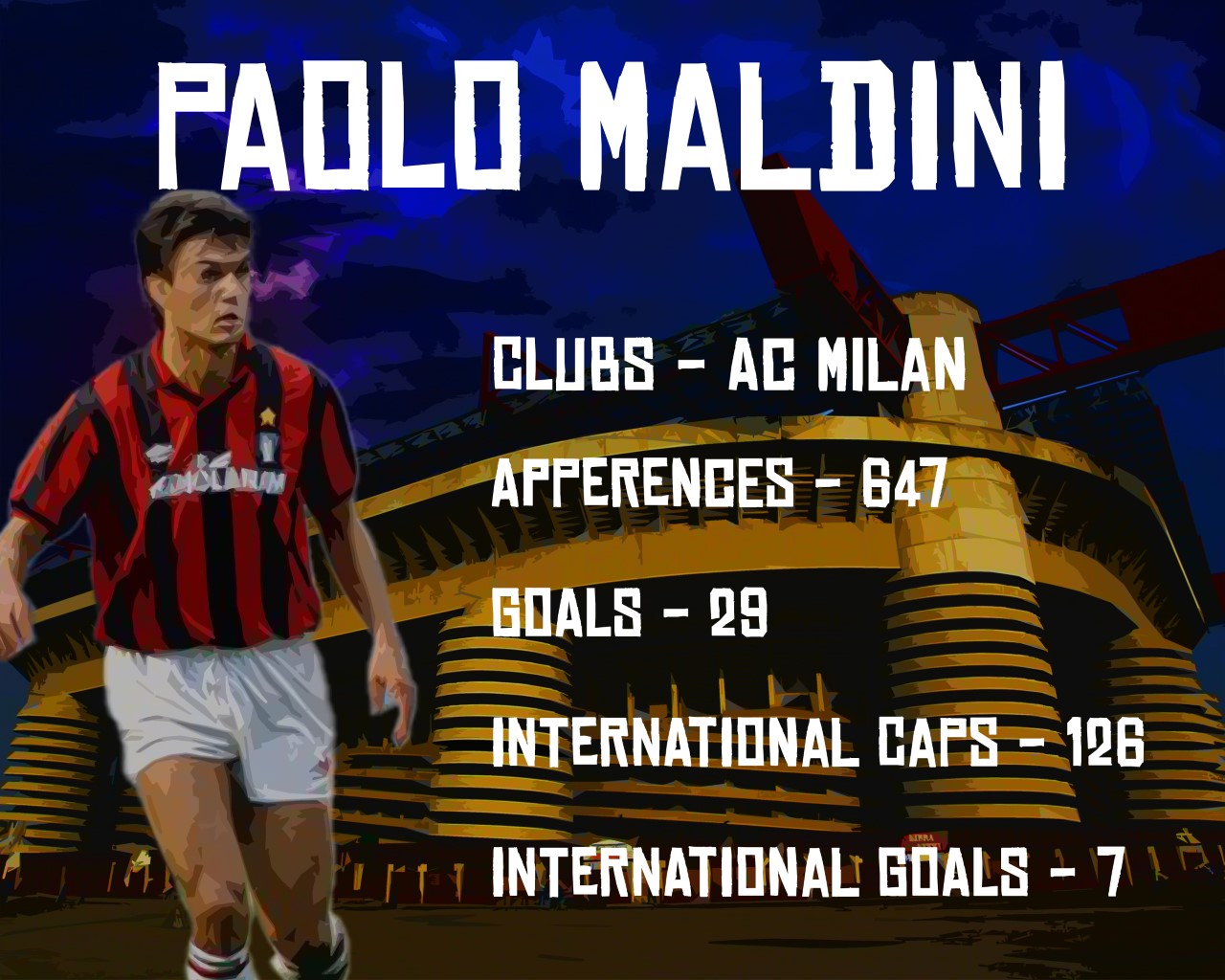 PAOLO MALDINI

CLUBS - AC MILAN

APPERENCES - 647

GOALS - 29

INTERNATIONAL CAPS - 126

INTERNATIONAL GOALS - 7